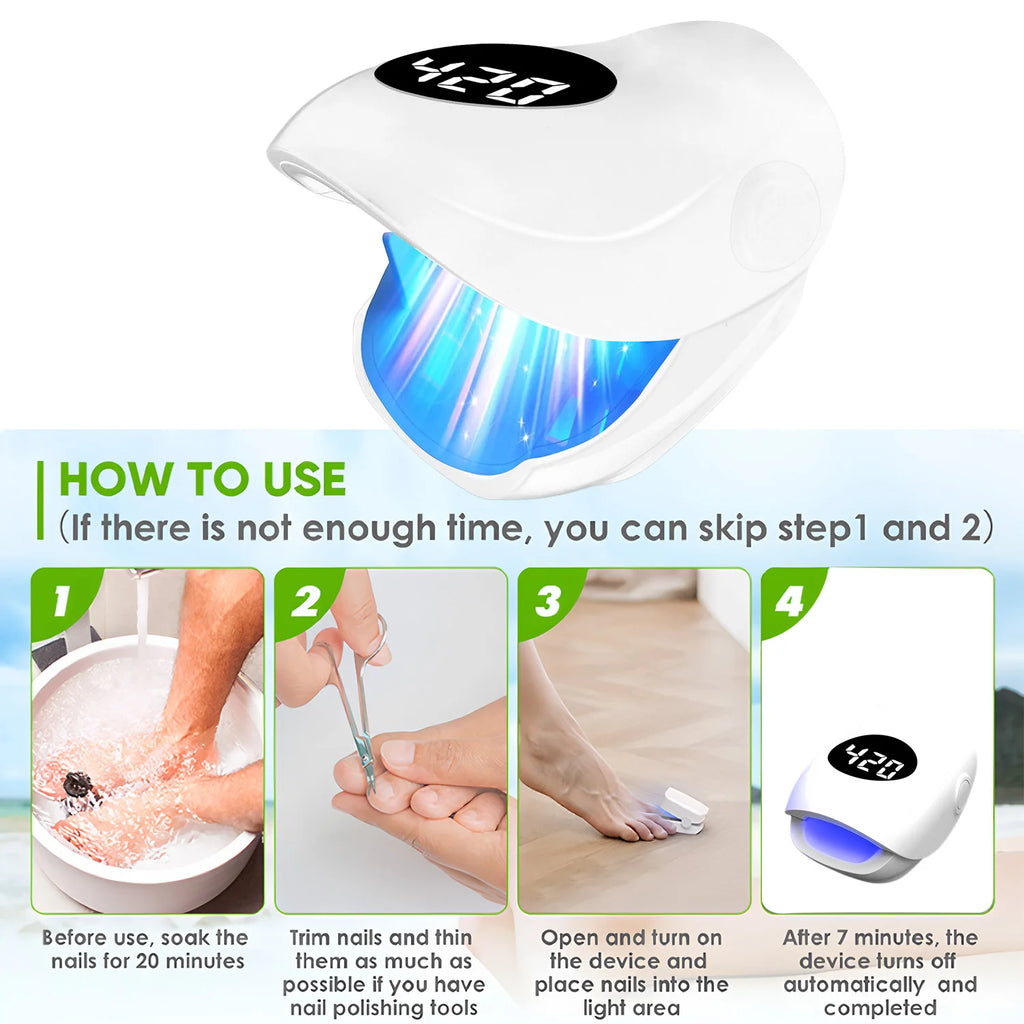 420

HOW TO USE
(If there is not enough time, you can skip step1 and 2)

1

Before use, soak the nails for 20 minutes

2

Trim nails and thin them as much as possible if you have nail polishing tools

3

Open and turn on the device and place nails into the light area

4

420

After 7 minutes, the device turns off automatically and completed