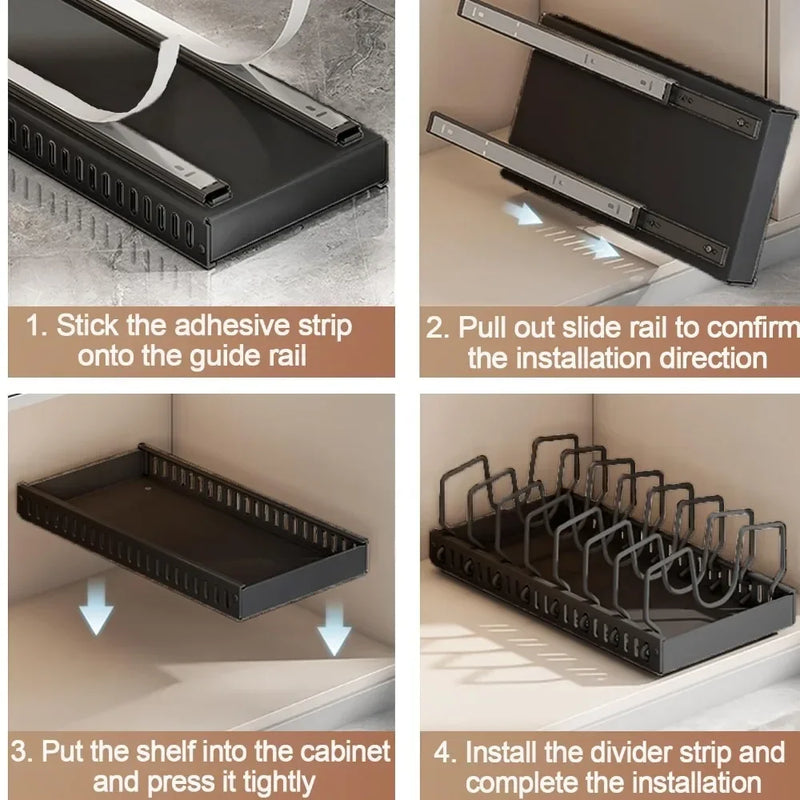 1. Stick the adhesive strip onto the guide rail

2. Pull out slide rail to confirm the installation direction

3. Put the shelf into the cabinet and press it tightly

4. Install the divider strip and complete the installation