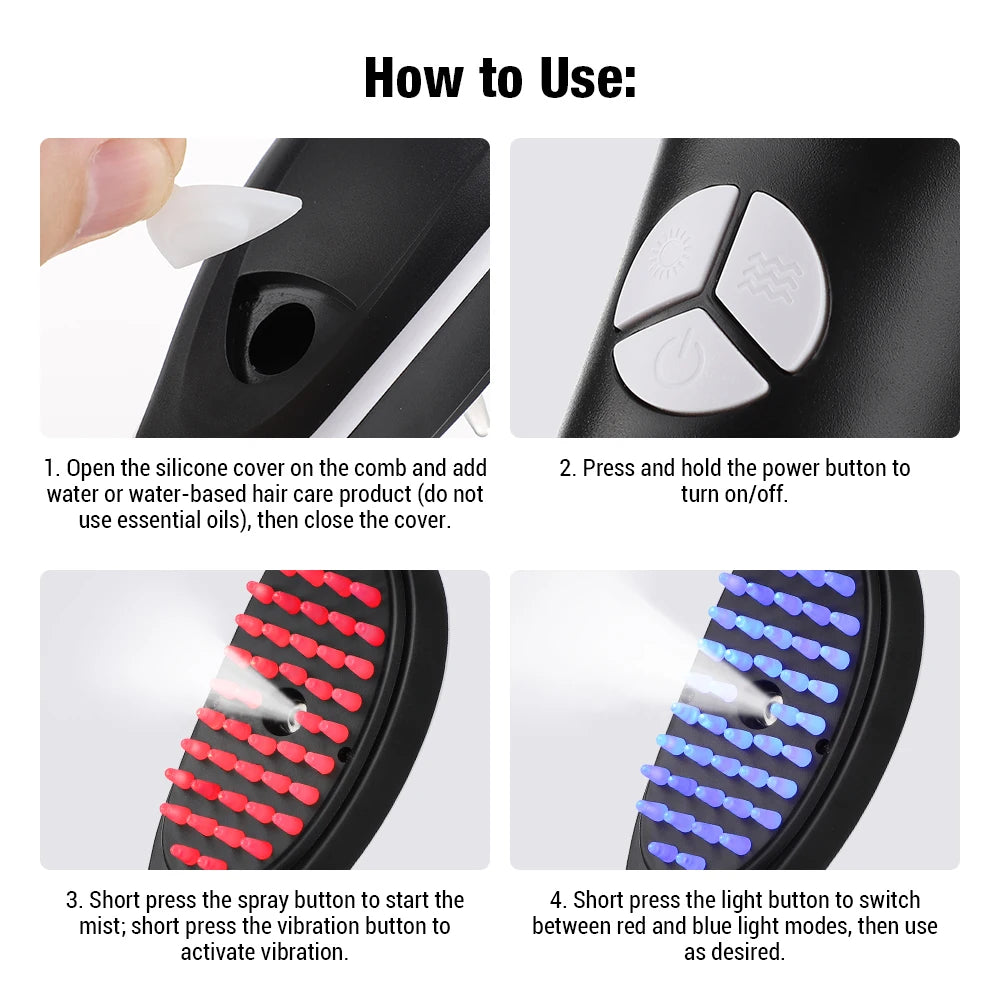 How to Use:

1. Open the silicone cover on the comb and add water or water-based hair care product (do not use essential oils), then close the cover.

2. Press and hold the power button to turn on/off.

3. Short press the spray button to start the mist; short press the vibration button to activate vibration.

4. Short press the light button to switch between red and blue light modes, then use as desired.