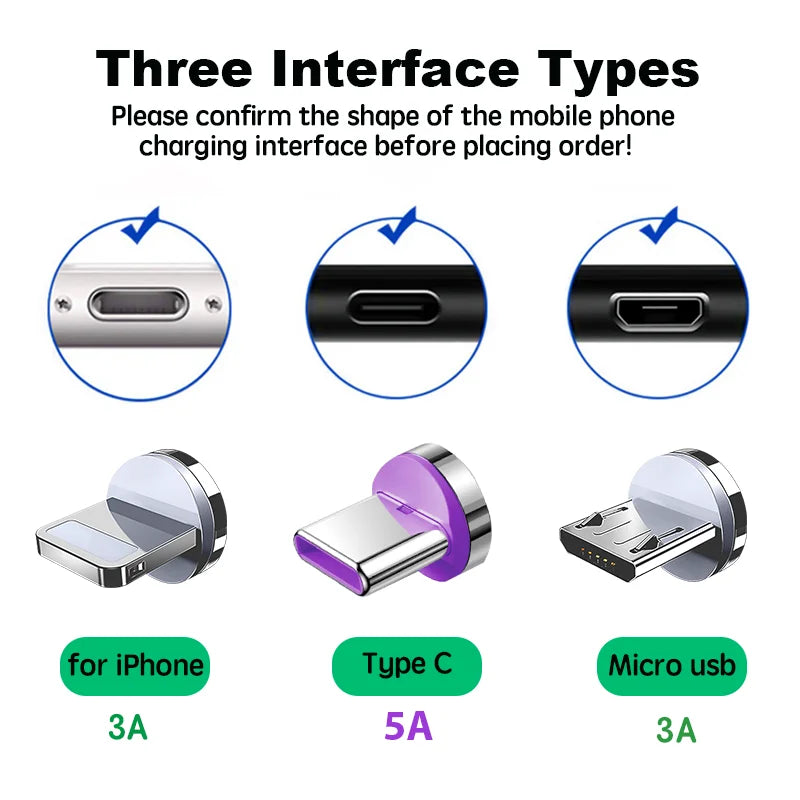 Three Interface Types

Please confirm the shape of the mobile phone charging interface before placing order!

for iPhone
3A

Type C
5A

Micro usb
3A